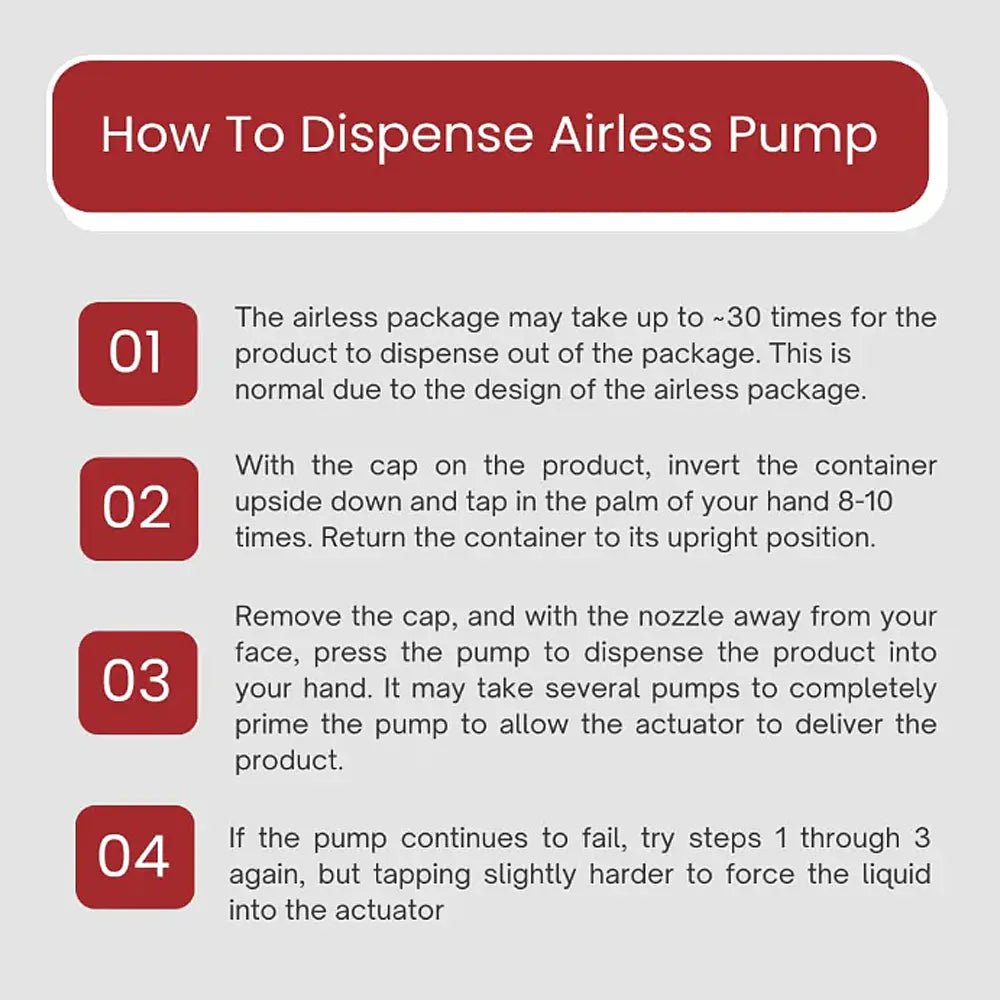 How To Dispense Airless Pump

01

The airless package may take up to ~30 times for the product to dispense out of the package. This is normal due to the design of the airless package.

02

With the cap on the product, invert the container upside down and tap in the palm of your hand 8-10 times. Return the container to its upright position.

03

Remove the cap, and with the nozzle away from your face, press the pump to dispense the product into your hand. It may take several pumps to completely prime the pump to allow the actuator to deliver the product.

04

If the pump continues to fail, try steps 1 through 3 again, but tapping slightly harder to force the liquid into the actuator